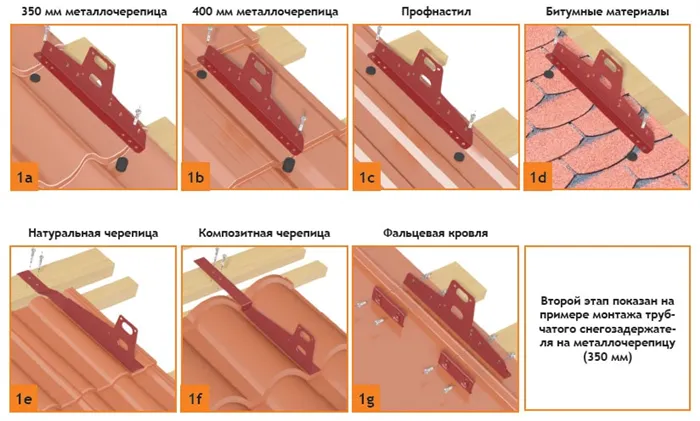 350 мм металлочерепица

1a

400 мм металлочерепица

1b

Профнастил

1c

Битумные материалы

1d

Натуральная черепица

1e

Композитная черепица

1f

Фальцевая кровля

1g

Второй этап показан на примере монтажа трубчатого снегозадержателя на металлочерепицу (350 мм)